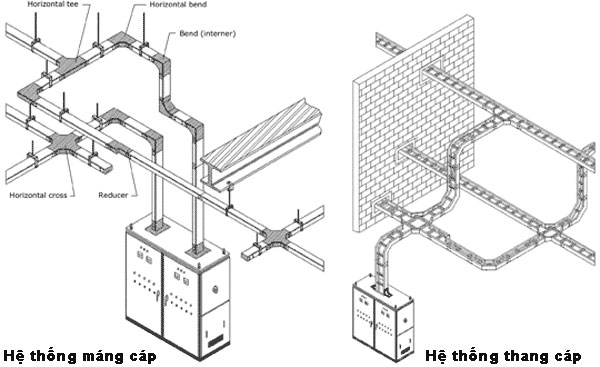 Horizontal tee
Horizontal bend
Bend (interner)
Horizontal cross
Reducer

Hệ thống máng cáp

Hệ thống thang cáp